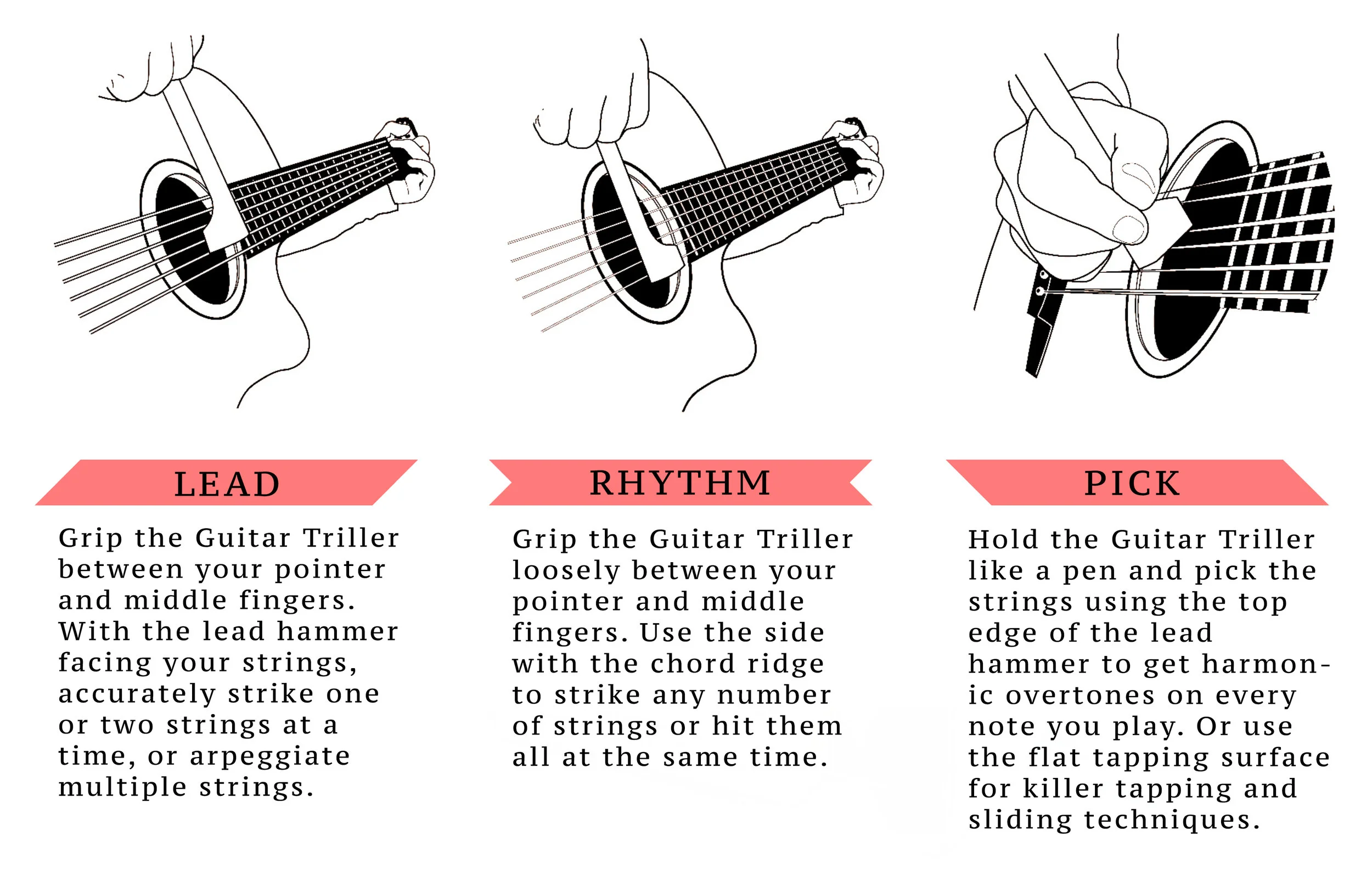 LEAD

Grip the Guitar Triller between your pointer and middle fingers. With the lead hammer facing your strings, accurately strike one or two strings at a time, or arpeggiate multiple strings.

RHYTHM

Grip the Guitar Triller loosely between your pointer and middle fingers. Use the side with the chord ridge to strike any number of strings or hit them all at the same time.

PICK

Hold the Guitar Triller like a pen and pick the strings using the top edge of the lead hammer to get harmonic overtones on every note you play. Or use the flat tapping surface for killer tapping and sliding techniques.